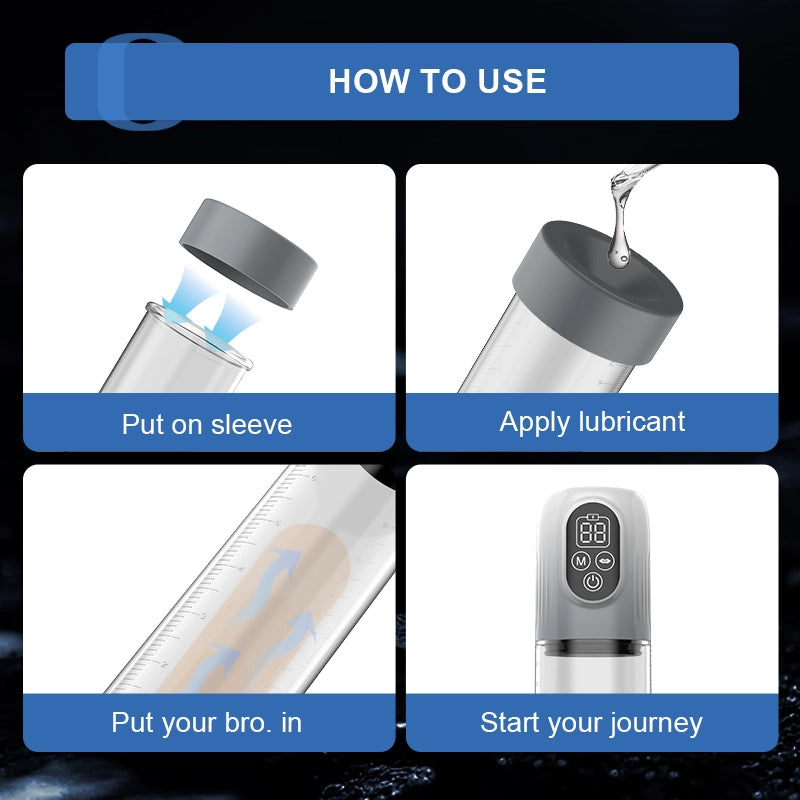 HOW TO USE

Put on sleeve

Apply lubricant

Put your bro. in

88

M

Start your journey