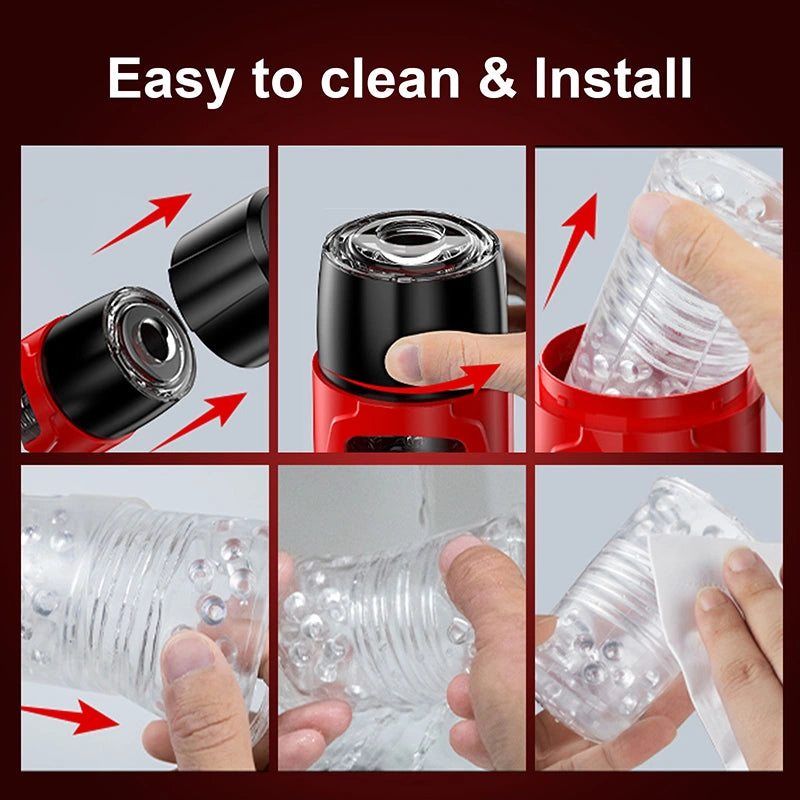 Easy to clean & Install