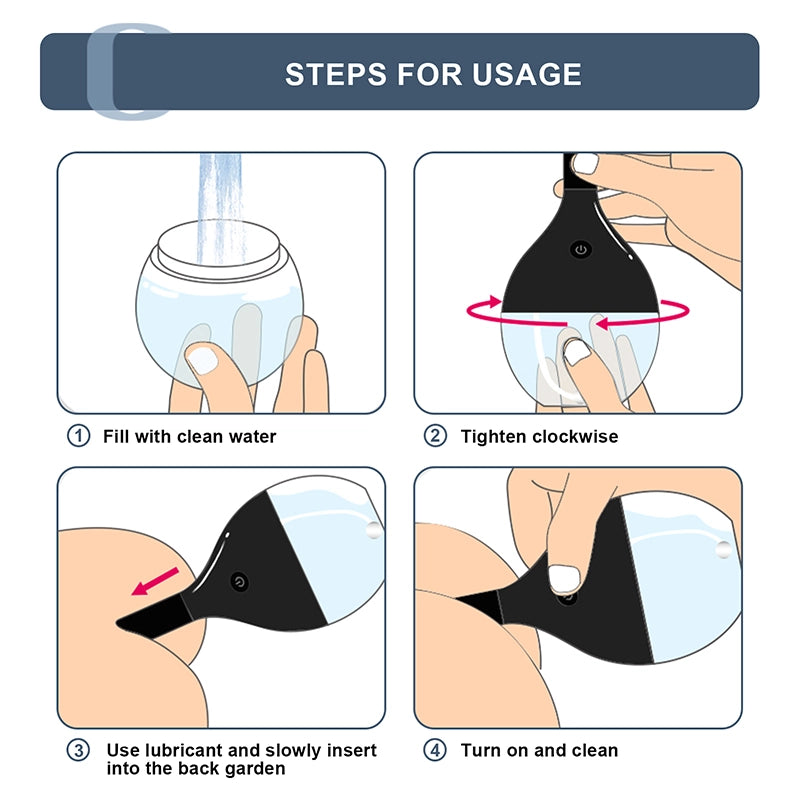 STEPS FOR USAGE

① Fill with clean water

② Tighten clockwise

③ Use lubricant and slowly insert into the back garden

④ Turn on and clean