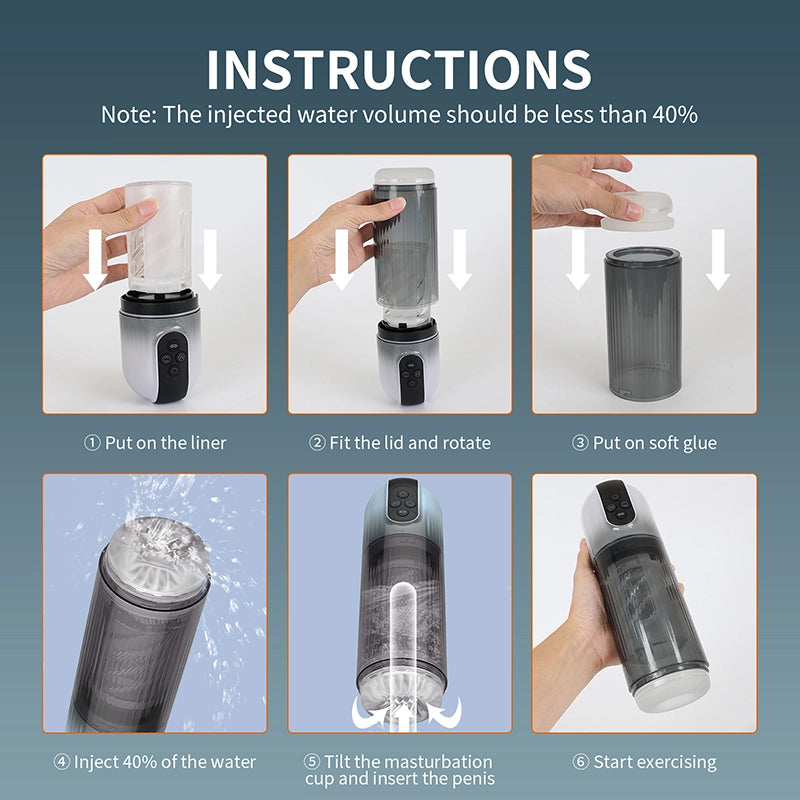 INSTRUCTIONS

Note: The injected water volume should be less than 40%

① Put on the liner

② Fit the lid and rotate

③ Put on soft glue

④ Inject 40% of the water

⑤ Tilt the masturbation cup and insert the penis

⑥ Start exercising