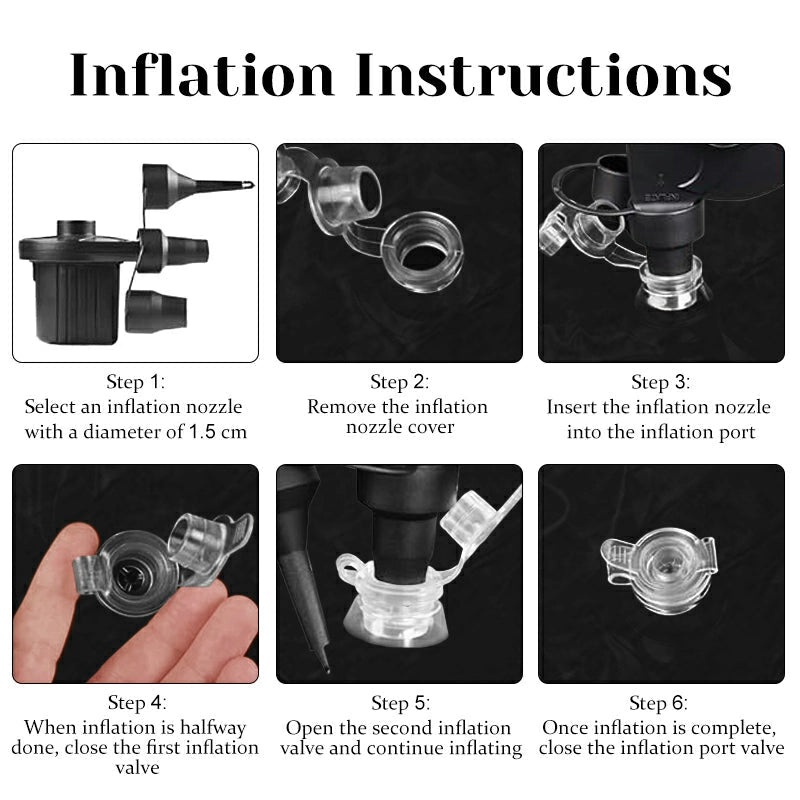 Inflation Instructions

Step 1:
Select an inflation nozzle with a diameter of 1.5 cm

Step 2:
Remove the inflation nozzle cover

Step 3:
Insert the inflation nozzle into the inflation port

Step 4:
When inflation is halfway done, close the first inflation valve

Step 5:
Open the second inflation valve and continue inflating

Step 6:
Once inflation is complete, close the inflation port valve